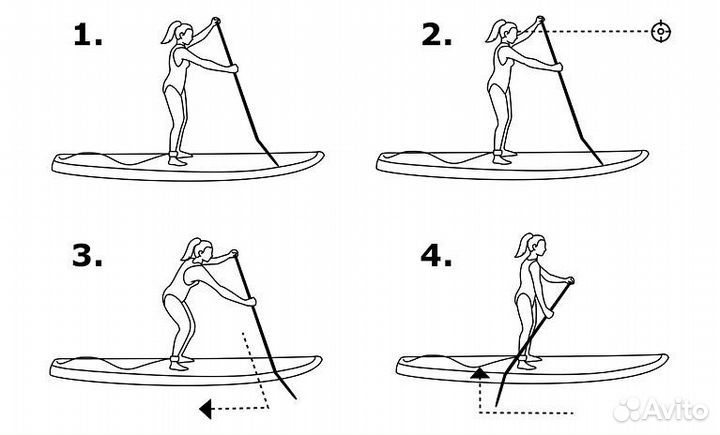 1.

2.

3.

4.

Avito