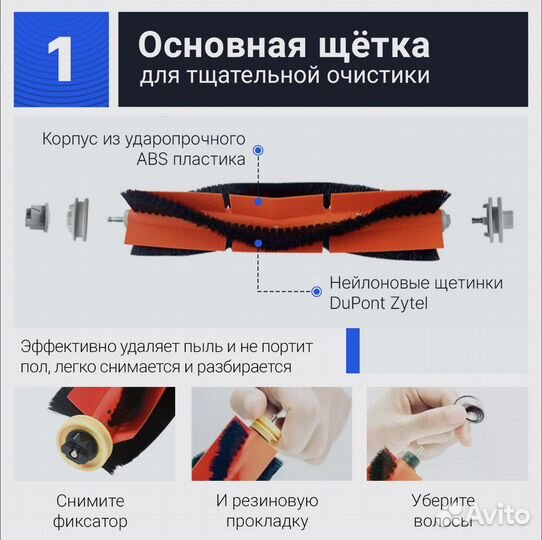 1

Основная щётка
для тщательной очистики

Корпус из ударопрочного ABS пластика

Нейлоновые щетинки DuPont Zytel

Эффективно удаляет пыль и не портит пол, легко снимается и разбирается

Снимите фиксатор

И резиновую прокладку

Уберите волосы

Avito