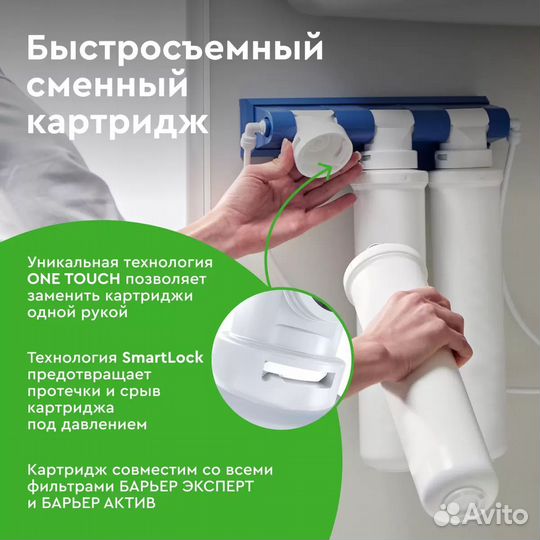 Быстросъемный сменный картридж

Уникальная технология ONE TOUCH позволяет заменить картриджи одной рукой

Технология SmartLock предотвращает протечки и срыв картриджа под давлением

Картридж совместим со всеми фильтрами БАРЬЕР ЭКСПЕРТ и БАРЬЕР АКТИВ

Avito