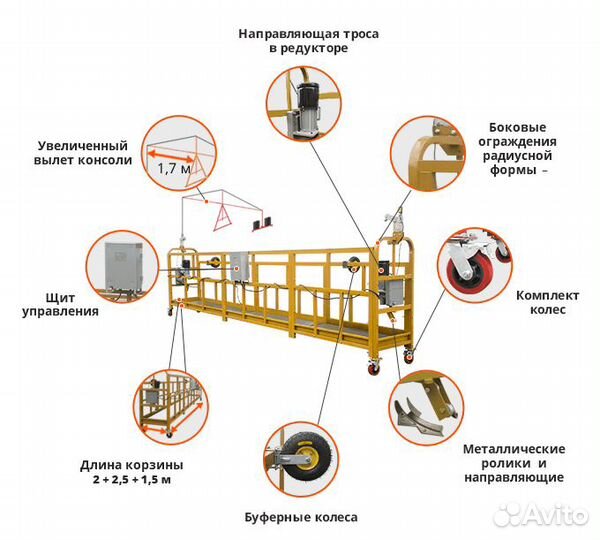 Направляющая троса в редукторе

Увеличенный вылет консоли

1,7 м

Боковые ограждения радиусной формы –

Щит управления

Комплект колес

Длина корзины 2 + 2,5 + 1,5 м

Металлические ролики и направляющие

Буферные колеса

Avito