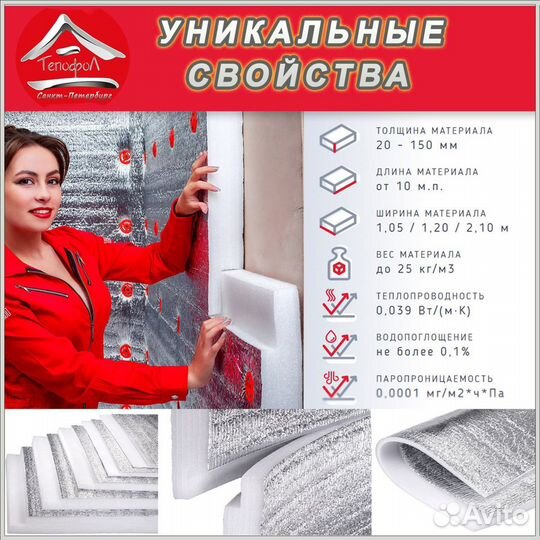 Тепофол
Санкт-Петербург

УНИКАЛЬНЫЕ СВОЙСТВА

ТОЛЩИНА МАТЕРИАЛА
20 - 150 мм

ДЛИНА МАТЕРИАЛА
от 10 м.п.

ШИРИНА МАТЕРИАЛА
1,05 / 1,20 / 2,10 м

ВЕС МАТЕРИАЛА
до 25 кг/м3

ТЕПЛОПРОВОДНОСТЬ
0,039 Вт/(м·К)

ВОДОПОГЛОЩЕНИЕ
не более 0,1%

ПАРОПРОНИЦАЕМОСТЬ
0,0001 мг/м2*ч*Па

Avito