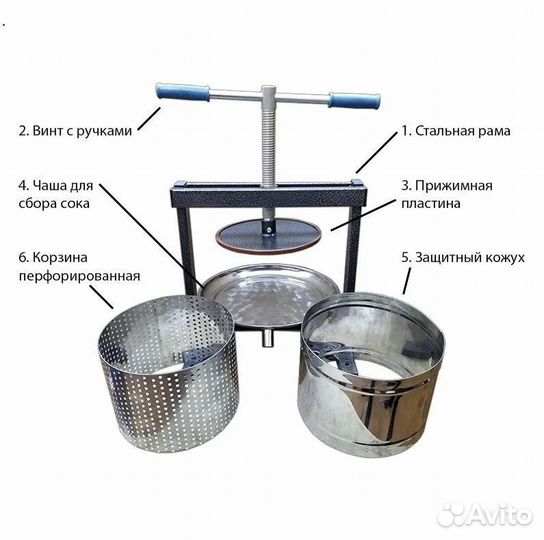 2. Винт с ручками

1. Стальная рама

4. Чаша для сбора сока

3. Прижимная пластина

6. Корзина перфорированная

5. Защитный кожух

Avito