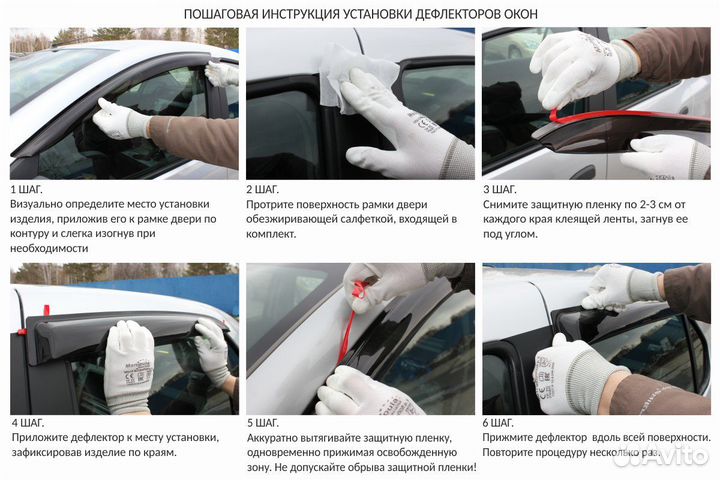 ПОШАГОВАЯ ИНСТРУКЦИЯ УСТАНОВКИ ДЕФЛЕКТОРОВ ОКОН

1 ШАГ.
Визуально определите место установки изделия, приложив его к рамке двери по контуру и слегка изогнув при необходимости

2 ШАГ.
Протрите поверхность рамки двери обезжиривающей салфеткой, входящей в комплект.

3 ШАГ.
Снимите защитную пленку по 2-3 см от каждого края клеящей ленты, загнув ее под углом.

4 ШАГ.
Приложите дефлектор к месту установки, зафиксировав изделие по краям.

5 ШАГ.
Аккуратно вытягивайте защитную пленку, одновременно прижимая освобожденную зону. Не допускайте обрыва защитной пленки!

6 ШАГ.
Прижмите дефлектор вдоль всей поверхности. Повторите процедуру несколько раз.

Avito