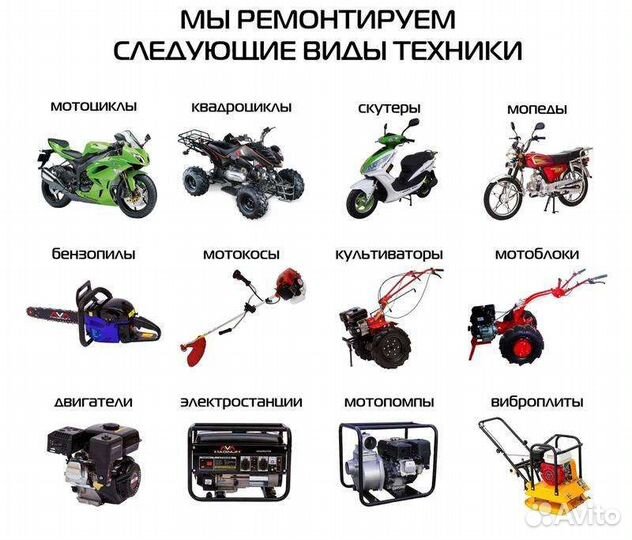 МЫ РЕМОНТИРУЕМ
СЛЕДУЮЩИЕ ВИДЫ ТЕХНИКИ

мотоциклы

квадроциклы

скутеры

мопеды

бензопилы

мотокосы

культиваторы

мотоблоки

двигатели

электростанции

мотопомпы

виброплиты

Avito