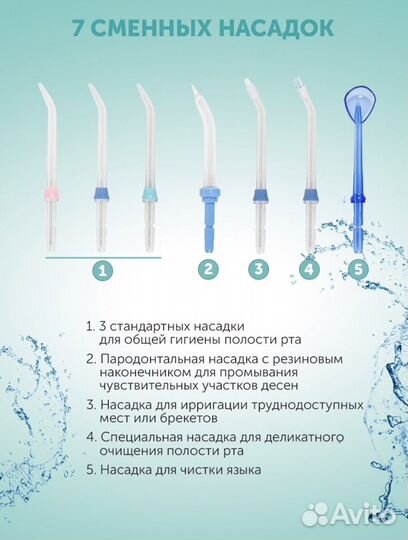 7 СМЕННЫХ НАСАДОК

1

2

3

4

5

1. 3 стандартных насадки для общей гигиены полости рта

2. Пародонтальная насадка с резиновым наконечником для промывания чувствительных участков десен

3. Насадка для ирригации труднодоступных мест или брекетов

4. Специальная насадка для деликатного очищения полости рта

5. Насадка для чистки языка

Avito