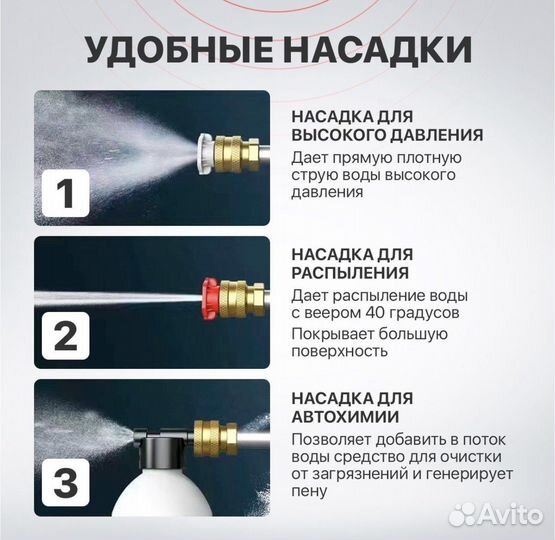 УДОБНЫЕ НАСАДКИ

1

НАСАДКА ДЛЯ ВЫСОКОГО ДАВЛЕНИЯ

Дает прямую плотную струю воды высокого давления

2

НАСАДКА ДЛЯ РАСПЫЛЕНИЯ

Дает распыление воды с веером 40 градусов

Покрывает большую поверхность

3

НАСАДКА ДЛЯ АВТОХИМИИ

Позволяет добавить в поток воды средство для очистки от загрязнений и генерирует пену

Avito