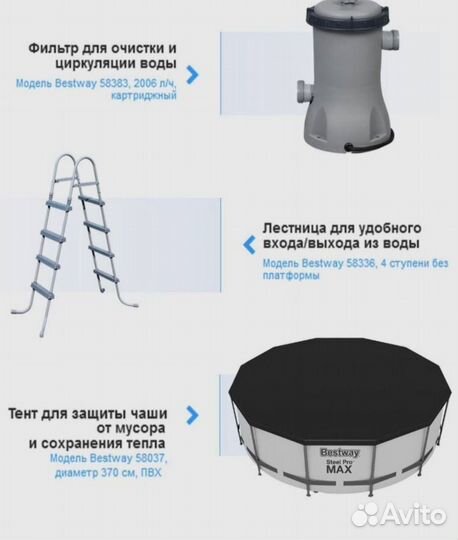 Фильтр для очистки и циркуляции воды
Модель Bestway 58383, 2006 л/ч, картриджный

Лестница для удобного входа/выхода из воды
Модель Bestway 58336, 4 ступени без платформы

Тент для защиты чаши от мусора и сохранения тепла
Модель Bestway 58037, диаметр 370 см, ПВХ

Bestway
Steel Pro
MAX

Avito