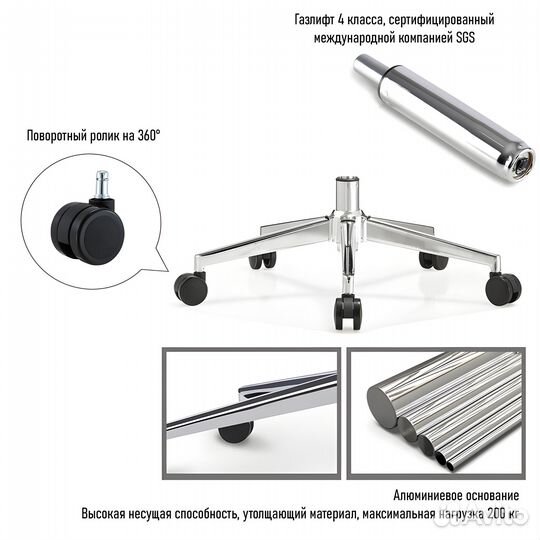 Газлифт 4 класса, сертифицированный международной компанией SGS

Поворотный ролик на 360°

Алюминиевое основание
Высокая несущая способность, утолщающий материал, максимальная нагрузка 200 кг