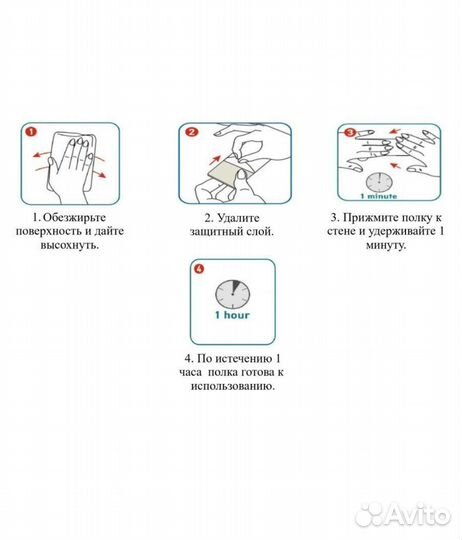 1

1. Обезжирьте поверхность и дайте высохнуть.

2

2. Удалите защитный слой.

3

1 minute

3. Прижмите полку к стене и удерживайте 1 минуту.

4

1 hour

4. По истечению 1 часа полка готова к использованию.

Avito