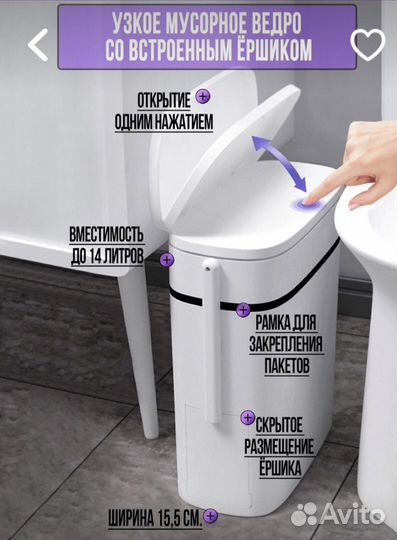 УЗКОЕ МУСОРНОЕ ВЕДРО СО ВСТРОЕННЫМ ЁРШИКОМ

ОТКРЫТИЕ ОДНИМ НАЖАТИЕМ

ВМЕСТИМОСТЬ ДО 14 ЛИТРОВ

РАМКА ДЛЯ ЗАКРЕПЛЕНИЯ ПАКЕТОВ

СКРЫТОЕ РАЗМЕЩЕНИЕ ЁРШИКА

ШИРИНА 15,5 СМ.

Avito