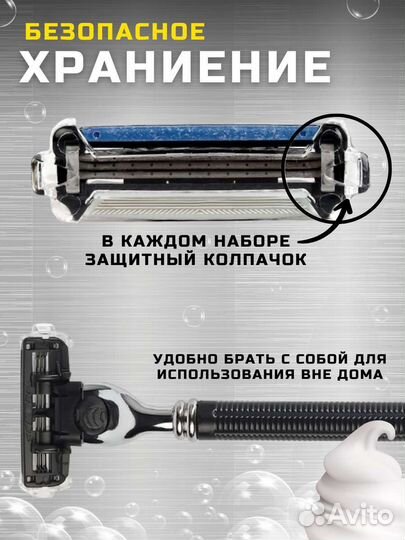 БЕЗОПАСНОЕ
ХРАНИЕНИЕ

В КАЖДОМ НАБОРЕ
ЗАЩИТНЫЙ КОЛПАЧОК

УДОБНО БРАТЬ С СОБОЙ ДЛЯ
ИСПОЛЬЗОВАНИЯ ВНЕ ДОМА

Avito