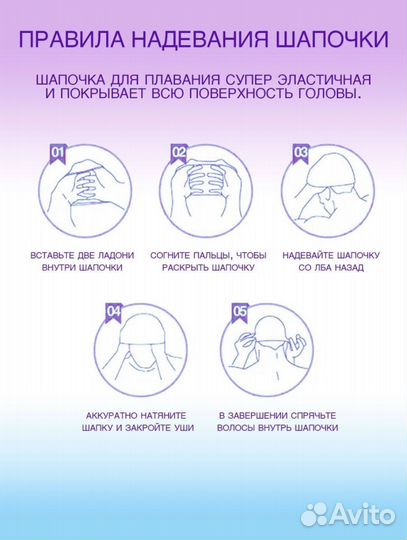 ПРАВИЛА НАДЕВАНИЯ ШАПОЧКИ

ШАПОЧКА ДЛЯ ПЛАВАНИЯ СУПЕР ЭЛАСТИЧНАЯ И ПОКРЫВАЕТ ВСЮ ПОВЕРХНОСТЬ ГОЛОВЫ.

01

ВСТАВЬТЕ ДВЕ ЛАДОНИ ВНУТРИ ШАПОЧКИ

02

СОГНИТЕ ПАЛЬЦЫ, ЧТОБЫ РАСКРЫТЬ ШАПОЧКУ

03

НАДЕВАЙТЕ ШАПОЧКУ СО ЛБА НАЗАД

04

АККУРАТНО НАТЯНИТЕ ШАПКУ И ЗАКРОЙТЕ УШИ

05

В ЗАВЕРШЕНИИ СПРЯЧЬТЕ ВОЛОСЫ ВНУТРЬ ШАПОЧКИ

Avito