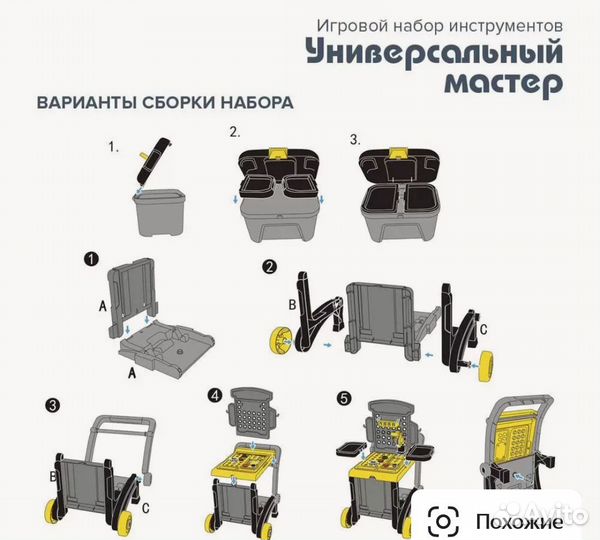 Игровой набор инструментов
Универсальный мастер

ВАРИАНТЫ СБОРКИ НАБОРА

1.

2.

3.

1

A

A

2

B

C

3

B

C

4

5

Avito

Похожие