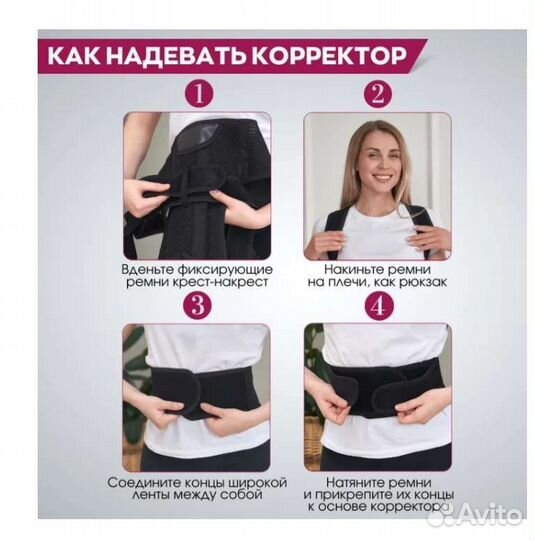 КАК НАДЕВАТЬ КОРРЕКТОР

1

Вденьте фиксирующие ремни крест-накрест

2

Накиньте ремни на плечи, как рюкзак

3

Соедините концы широкой ленты между собой

4

Натяните ремни и прикрепите их концы к основе корректора

Avito