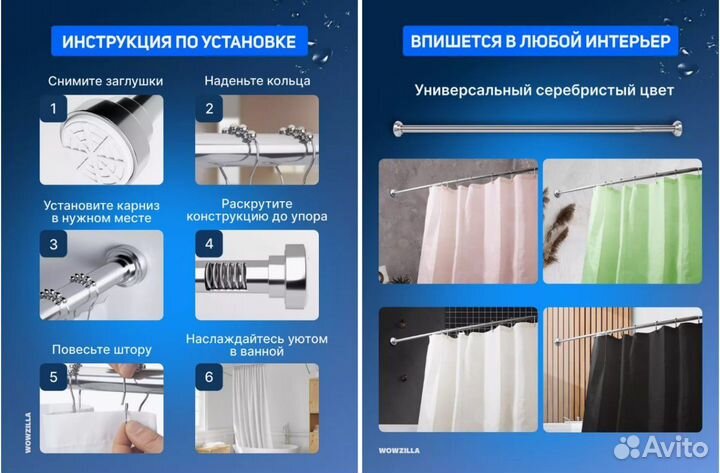 ИНСТРУКЦИЯ ПО УСТАНОВКЕ

Снимите заглушки

1

Наденьте кольца

2

Установите карниз в нужном месте

3

Раскрутите конструкцию до упора

4

Повесьте штору

5

Наслаждайтесь уютом в ванной

6

WOWZILLA

ВПИШЕТСЯ В ЛЮБОЙ ИНТЕРЬЕР

Универсальный серебристый цвет

WOWZILLA

Avito