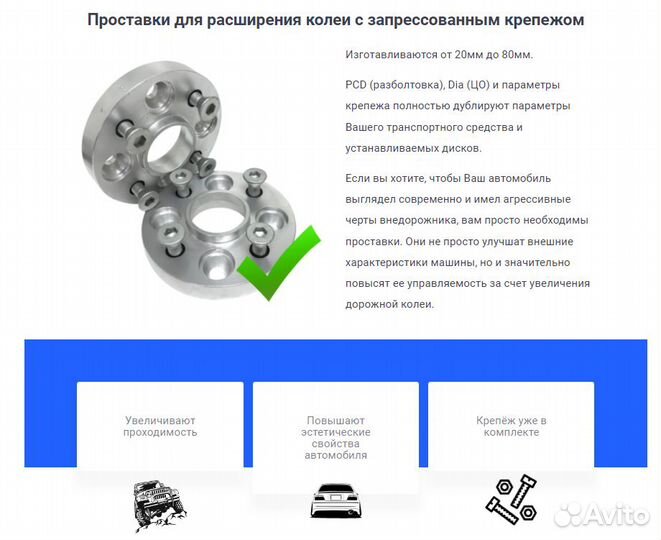 Проставки для расширения колеи с запрессованным крепежом

Изготавливаются от 20мм до 80мм.

PCD (разболтовка), Dia (ЦО) и параметры крепежа полностью дублируют параметры Вашего транспортного средства и устанавливаемых дисков.

Если вы хотите, чтобы Ваш автомобиль выглядел современно и имел агрессивные черты внедорожника, вам просто необходимы проставки. Они не просто улучшат внешние характеристики машины, но и значительно повысят ее управляемость за счет увеличения дорожной колеи.

Увеличивают проходимость

Повышают эстетические свойства автомобиля

Крепёж уже в комплекте

Avito