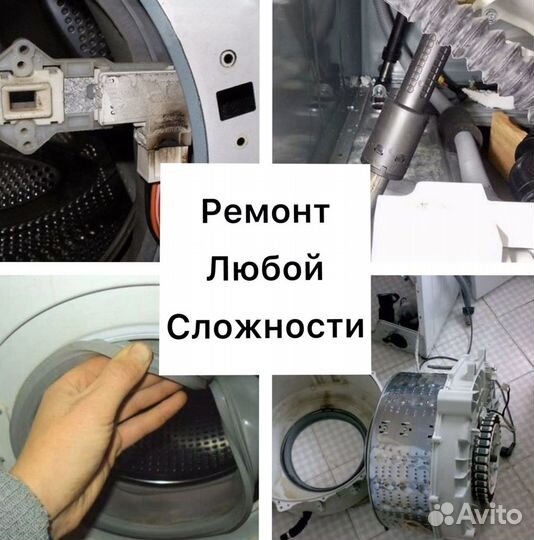 Ремонт
Любой
Сложности

Avito