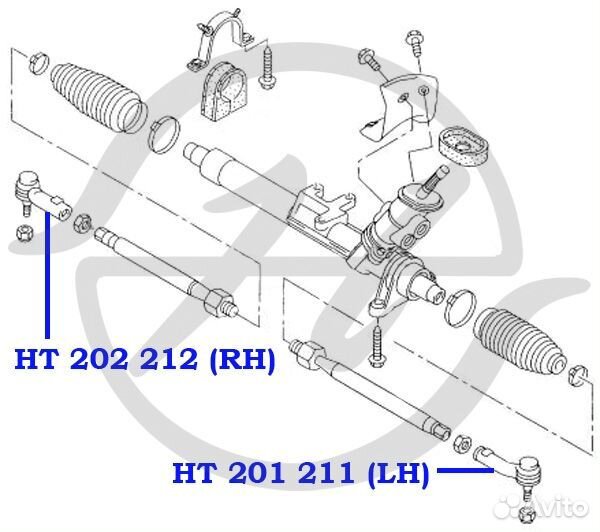 HT 202 212 (RH)

HT 201 211 (LH)

Avito