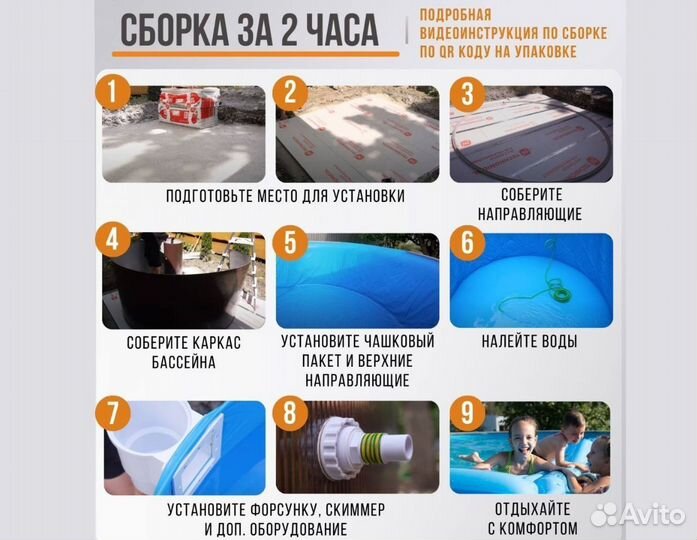 СБОРКА ЗА 2 ЧАСА

ПОДРОБНАЯ ВИДЕОИНСТРУКЦИЯ ПО СБОРКЕ ПО QR КОДУ НА УПАКОВКЕ

1

2

ПОДГОТОВЬТЕ МЕСТО ДЛЯ УСТАНОВКИ

3

СОБЕРИТЕ НАПРАВЛЯЮЩИЕ

4

СОБЕРИТЕ КАРКАС БАССЕЙНА

5

УСТАНОВИТЕ ЧАШКОВЫЙ ПАКЕТ И ВЕРХНИЕ НАПРАВЛЯЮЩИЕ

6

НАЛЕЙТЕ ВОДЫ

7

8

УСТАНОВИТЕ ФОРСУНКУ, СКИММЕР И ДОП. ОБОРУДОВАНИЕ

9

ОТДЫХАЙТЕ С КОМФОРТОМ

Avito