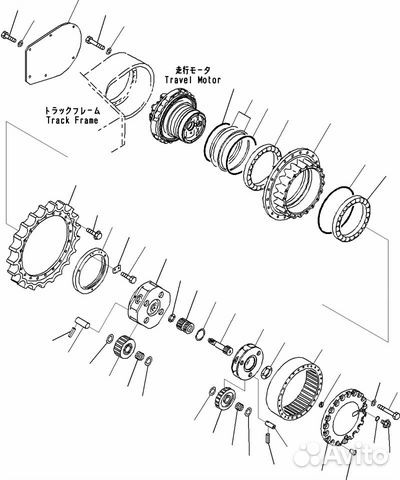 走行モータ
Travel Motor

トラックフレーム
Track Frame

Avito