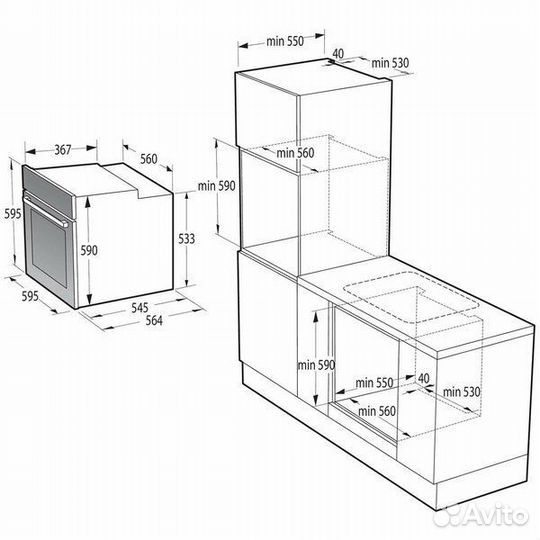 367
560
595
590
533
595
545
564
min 550
40
min 530
min 560
min 590
min 590
min 550
40
min 530
min 560
Avito