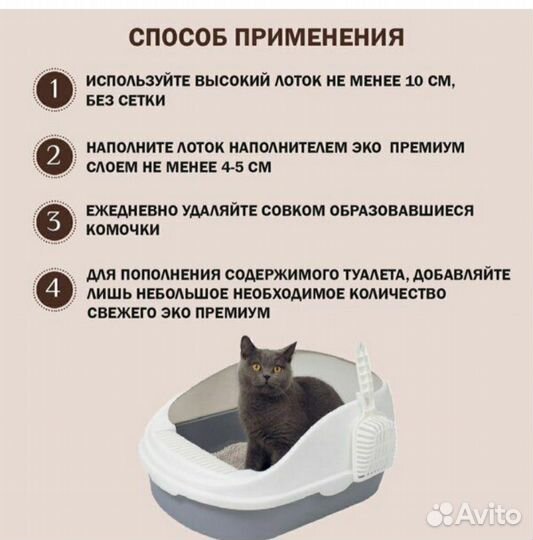 СПОСОБ ПРИМЕНЕНИЯ

1 ИСПОЛЬЗУЙТЕ ВЫСОКИЙ ЛОТОК НЕ МЕНЕЕ 10 СМ, БЕЗ СЕТКИ

2 НАПОЛНИТЕ ЛОТОК НАПОЛНИТЕЛЕМ ЭКО ПРЕМИУМ СЛОЕМ НЕ МЕНЕЕ 4-5 СМ

3 ЕЖЕДНЕВНО УДАЛЯЙТЕ СОВКОМ ОБРАЗОВАВШИЕСЯ КОМОЧКИ

4 ДЛЯ ПОПОЛНЕНИЯ СОДЕРЖИМОГО ТУАЛЕТА, ДОБАВЛЯЙТЕ ЛИШЬ НЕБОЛЬШОЕ НЕОБХОДИМОЕ КОЛИЧЕСТВО СВЕЖЕГО ЭКО ПРЕМИУМ

Avito