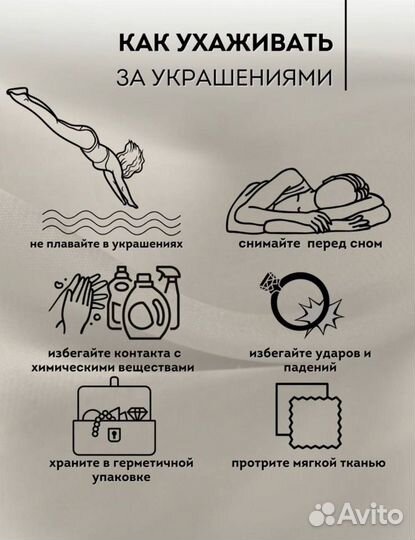 КАК УХАЖИВАТЬ
ЗА УКРАШЕНИЯМИ

не плавайте в украшениях

снимайте перед сном

избегайте контакта с химическими веществами

избегайте ударов и падений

храните в герметичной упаковке

протрите мягкой тканью

Avito