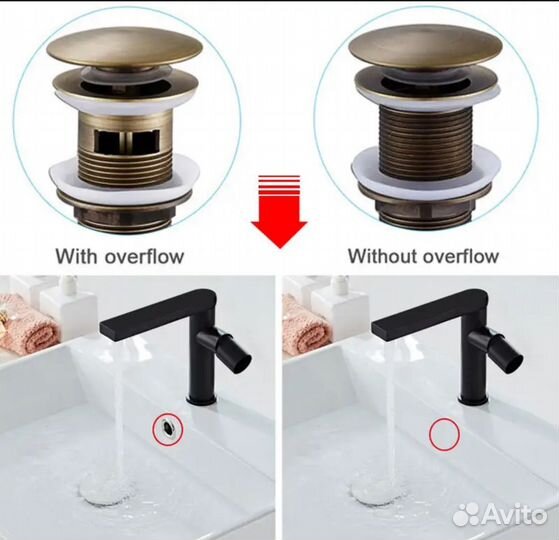 With overflow

Without overflow

Avito