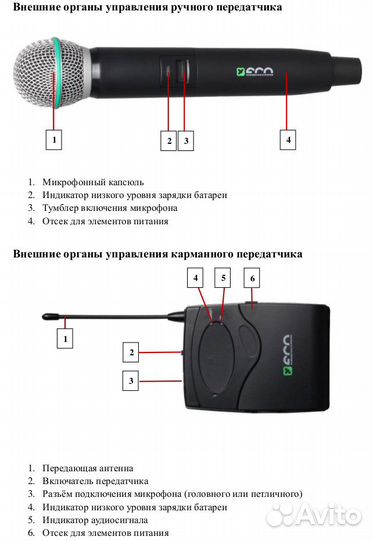 Внешние органы управления ручного передатчика

ECO

1 2 3 4

1. Микрофонный капсюль
2. Индикатор низкого уровня зарядки батареи
3. Тумблер включения микрофона
4. Отсек для элементов питания

Внешние органы управления карманного передатчика

4 5 6

1

2

3

ECO

1. Передающая антенна
2. Включатель передатчика
3. Разъём подключения микрофона (головного или петличного)
4. Индикатор низкого уровня зарядки батареи
5. Индикатор аудиосигнала
6. Отсек для элементов питания

Avito