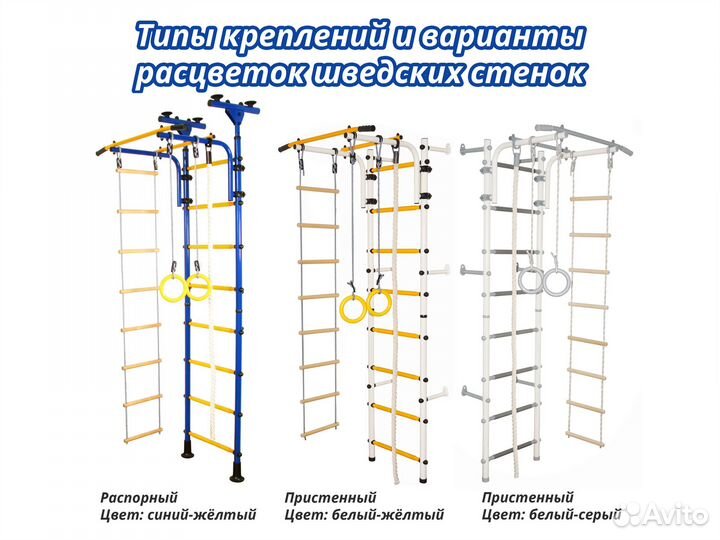 Типы креплений и варианты расцветок шведских стенок

Распорный
Цвет: синий-жёлтый

Пристенный
Цвет: белый-жёлтый

Пристенный
Цвет: белый-серый

Avito