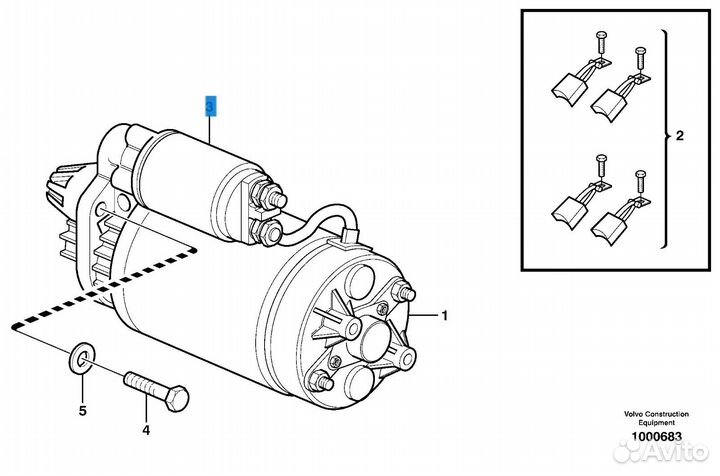 3

2

1

5

4

Volvo Construction Equipment

1000683

Avito