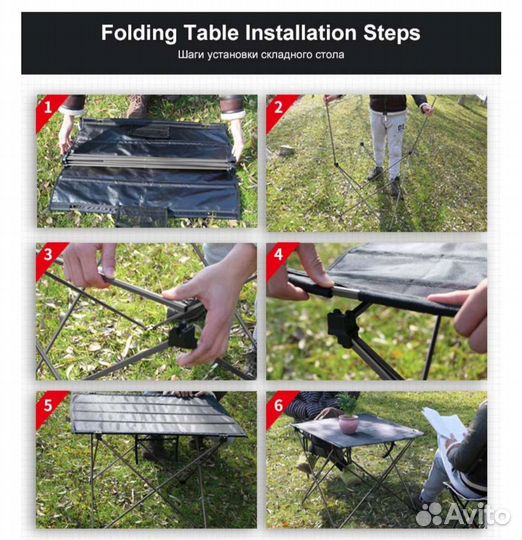 Folding Table Installation Steps
Шаги установки складного стола

1

2

3

4

5

6

Avito