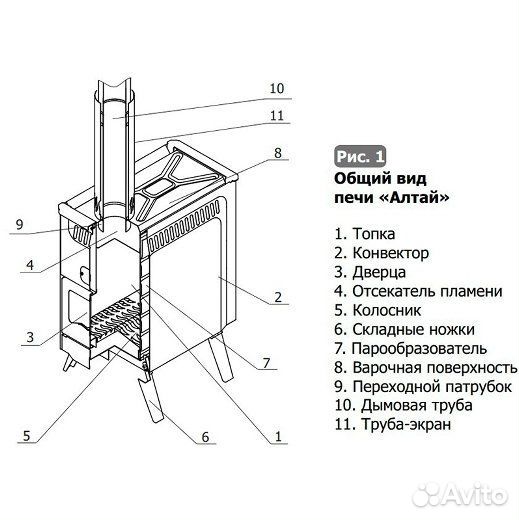 10
11
8
9
4
2
3
7
5
6
1

Рис. 1
Общий вид печи «Алтай»

1. Топка
2. Конвектор
3. Дверца
4. Отсекатель пламени
5. Колосник
6. Складные ножки
7. Парообразователь
8. Варочная поверхность
9. Переходной патрубок
10. Дымовая труба
11. Труба-экран

Avito