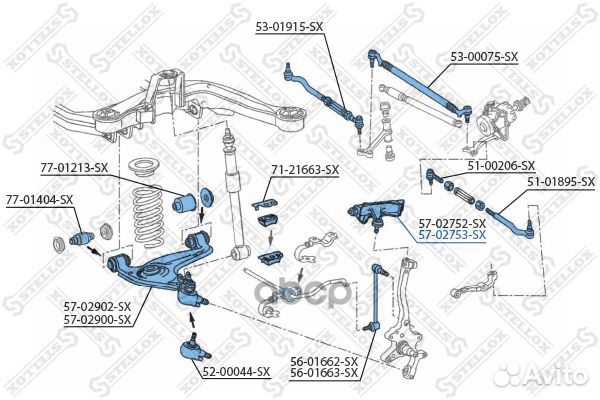 53-01915-SX
53-00075-SX
77-01213-SX
71-21663-SX
51-00206-SX
51-01895-SX
77-01404-SX
57-02752-SX
57-02753-SX
57-02902-SX
57-02900-SX
56-01662-SX
56-01663-SX
52-00044-SX
STELLOX
Avito