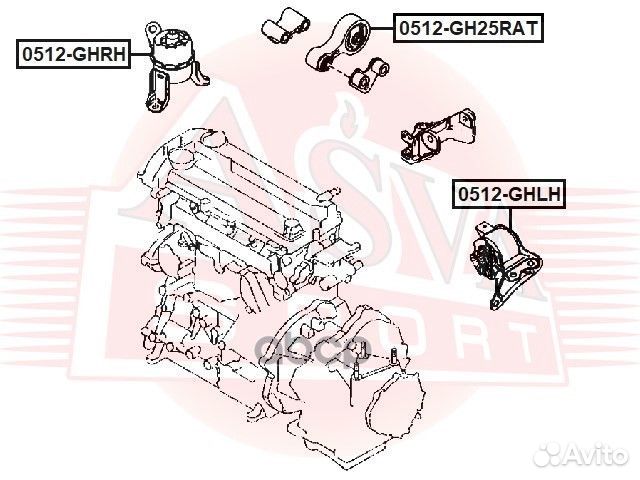 0512-GHRH

0512-GH25RAT

0512-GHLH

ASVA
SPORT

Avito