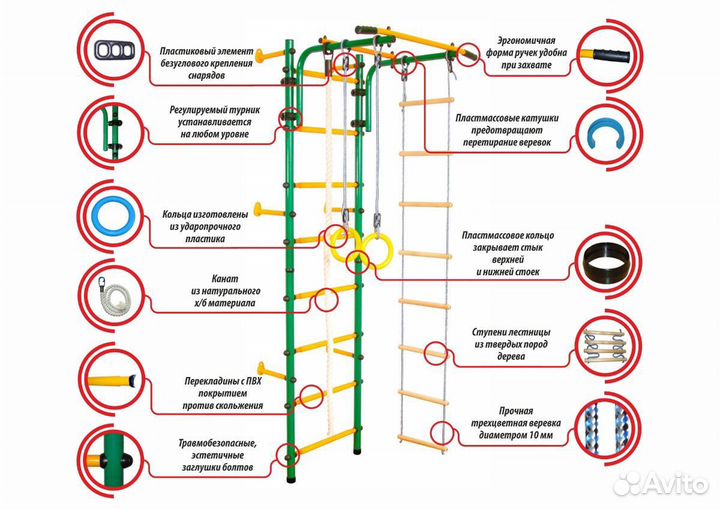 Пластиковый элемент безуглового крепления снарядов

Регулируемый турник устанавливается на любом уровне

Кольца изготовлены из ударопрочного пластика

Канат из натурального х/б материала

Перекладины с ПВХ покрытием против скольжения

Травмобезопасные, эстетичные заглушки болтов

Эргономичная форма ручек удобна при захвате

Пластмассовые катушки предотвращают перетирание веревок

Пластмассовое кольцо закрывает стык верхней и нижней стоек

Ступени лестницы из твердых пород дерева

Прочная трехцветная веревка диаметром 10 мм

Avito