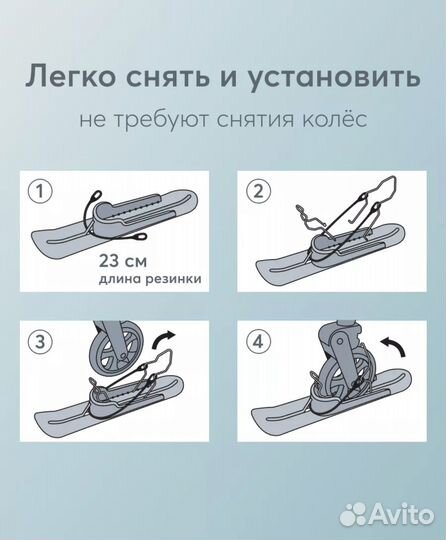 Легко снять и установить

не требуют снятия колёс

1

23 см
длина резинки

2

3

4

Avito