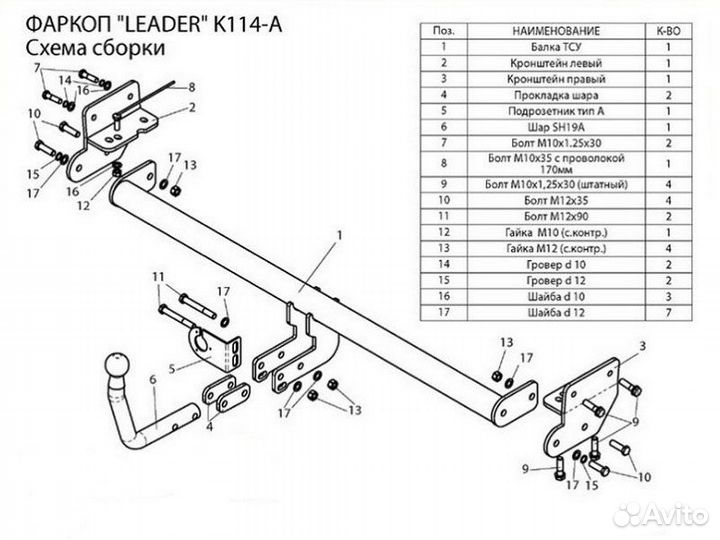 ФАРКОП "LEADER" K114-A
Схема сборки

| Поз. | НАИМЕНОВАНИЕ | К-ВО |
|---|---|---|
| 1 | Балка ТСУ | 1 |
| 2 | Кронштейн левый | 1 |
| 3 | Кронштейн правый | 1 |
| 4 | Прокладка шара | 2 |
| 5 | Подрозетник тип А | 1 |
| 6 | Шар SH19A | 1 |
| 7 | Болт М10х1.25х30 | 2 |
| 8 | Болт М10х35 с проволокой 170мм | 1 |
| 9 | Болт М10х1,25х30 (штатный) | 4 |
| 10 | Болт М12х35 | 4 |
| 11 | Болт М12х90 | 2 |
| 12 | Гайка М10 (с.контр.) | 1 |
| 13 | Гайка М12 (с.контр.) | 4 |
| 14 | Гровер d 10 | 2 |
| 15 | Гровер d 12 | 2 |
| 16 | Шайба d 10 | 3 |
| 17 | Шайба d 12 | 7 |

7 14 16 8 2 10 15 17 16 12 17 13 1 11 17 5 6 4 17 13 13 17 3 9 9 17 15 10

Avito