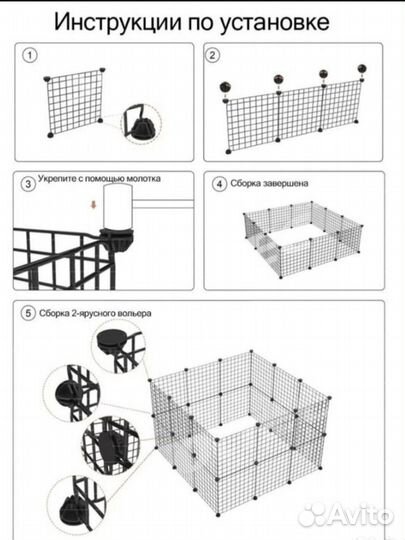 Инструкции по установке

1

2

3 Укрепите с помощью молотка

4 Сборка завершена

5 Сборка 2-ярусного вольера

Avito