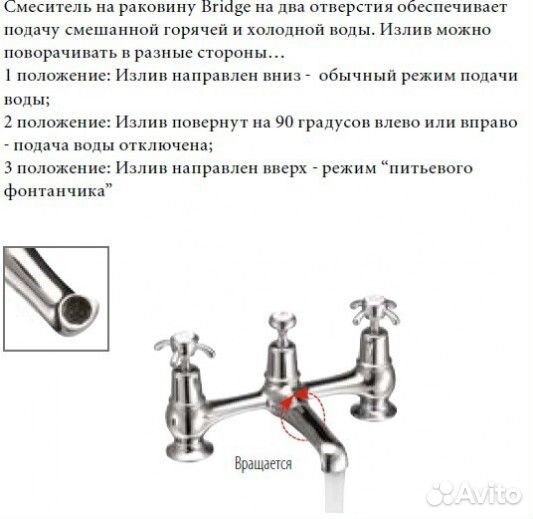 Смеситель на раковину Bridge на два отверстия обеспечивает подачу смешанной горячей и холодной воды. Излив можно поворачивать в разные стороны…
1 положение: Излив направлен вниз - обычный режим подачи воды;
2 положение: Излив повернут на 90 градусов влево или вправо - подача воды отключена;
3 положение: Излив направлен вверх - режим “питьевого фонтанчика”

Вращается

Avito