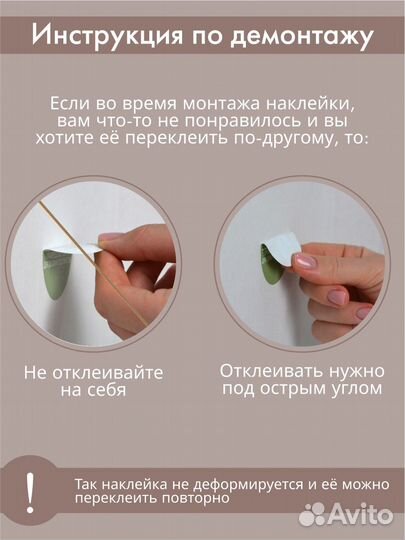 Инструкция по демонтажу

Если во время монтажа наклейки, вам что-то не понравилось и вы хотите её переклеить по-другому, то:

Не отклеивайте на себя

Отклеивать нужно под острым углом

!

Так наклейка не деформируется и её можно переклеить повторно

Avito