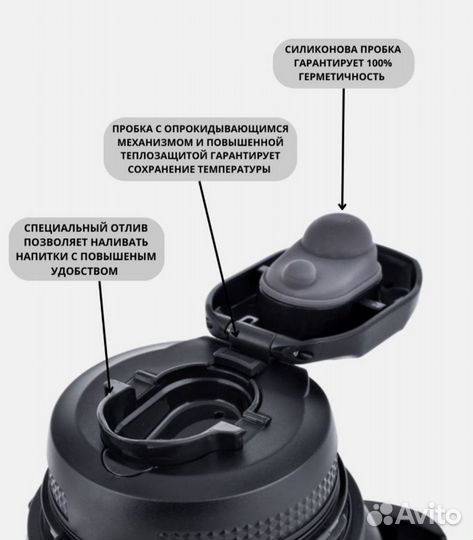 СИЛИКОНОВА ПРОБКА ГАРАНТИРУЕТ 100% ГЕРМЕТИЧНОСТЬ

ПРОБКА С ОПРОКИДЫВАЮЩИМСЯ МЕХАНИЗМОМ И ПОВЫШЕННОЙ ТЕПЛОЗАЩИТОЙ ГАРАНТИРУЕТ СОХРАНЕНИЕ ТЕМПЕРАТУРЫ

СПЕЦИАЛЬНЫЙ ОТЛИВ ПОЗВОЛЯЕТ НАЛИВАТЬ НАПИТКИ С ПОВЫШЕНЫМ УДОБСТВОМ

Avito