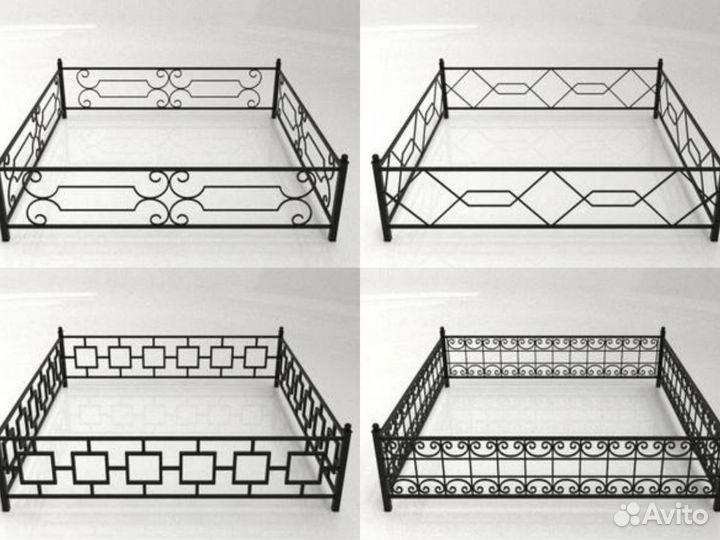 Avito