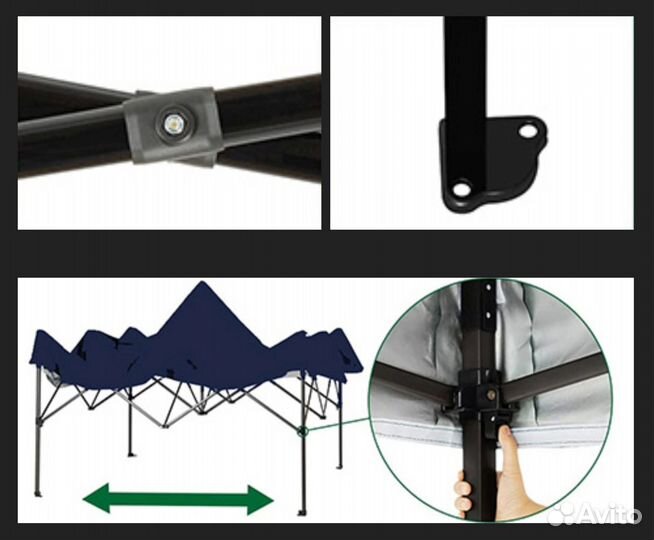 Avito