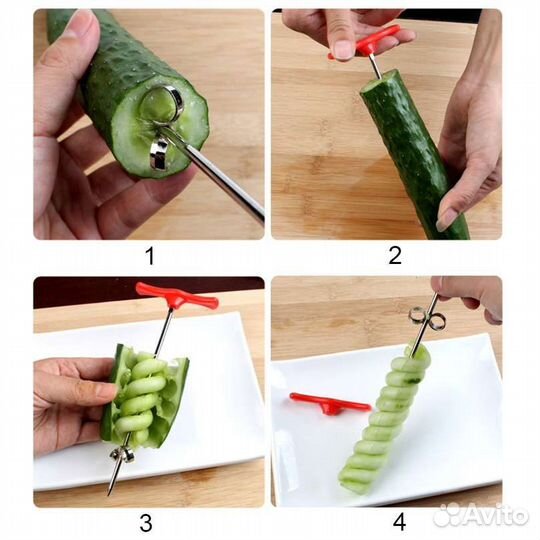 1

2

3

4

Avito