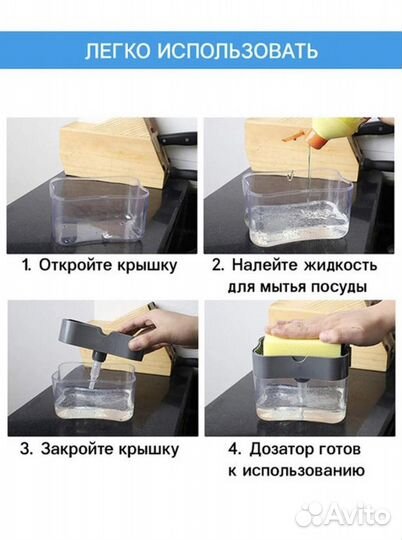 ЛЕГКО ИСПОЛЬЗОВАТЬ

1. Откройте крышку

2. Налейте жидкость для мытья посуды

3. Закройте крышку

4. Дозатор готов к использованию

Avito