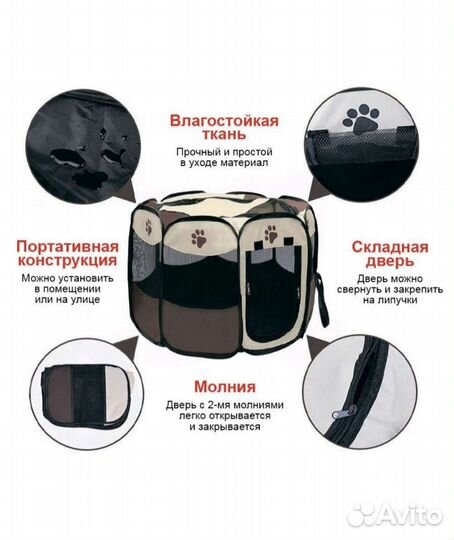 Влагостойкая ткань

Прочный и простой в уходе материал

Портативная конструкция

Можно установить в помещении или на улице

Складная дверь

Дверь можно свернуть и закрепить на липучки

Молния

Дверь с 2-мя молниями легко открывается и закрывается

Avito