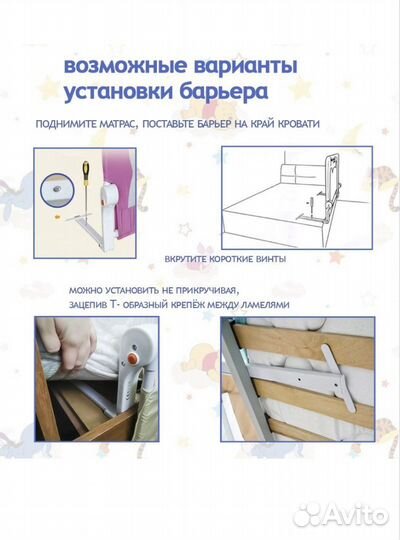 возможные варианты установки барьера

ПОДНИМИТЕ МАТРАС, ПОСТАВЬТЕ БАРЬЕР НА КРАЙ КРОВАТИ

ВКРУТИТЕ КОРОТКИЕ ВИНТЫ

МОЖНО УСТАНОВИТЬ НЕ ПРИКРУЧИВАЯ, ЗАЦЕПИВ Т- ОБРАЗНЫЙ КРЕПЁЖ МЕЖДУ ЛАМЕЛЯМИ

Avito