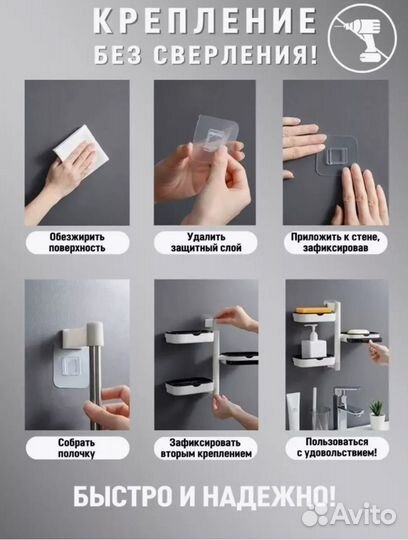 КРЕПЛЕНИЕ
БЕЗ СВЕРЛЕНИЯ!

Обезжирить поверхность

Удалить защитный слой

Приложить к стене, зафиксировав

Собрать полочку

Зафиксировать вторым креплением

Пользоваться с удовольствием!

БЫСТРО И НАДЕЖНО!

Avito