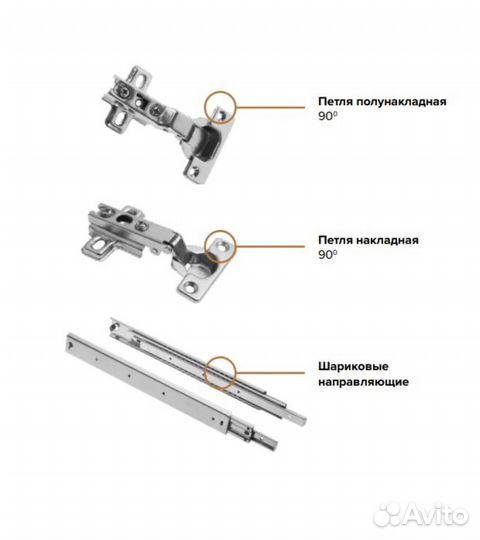 Петля полунакладная
$90^0$

Петля накладная
$90^0$

Шариковые направляющие

Avito